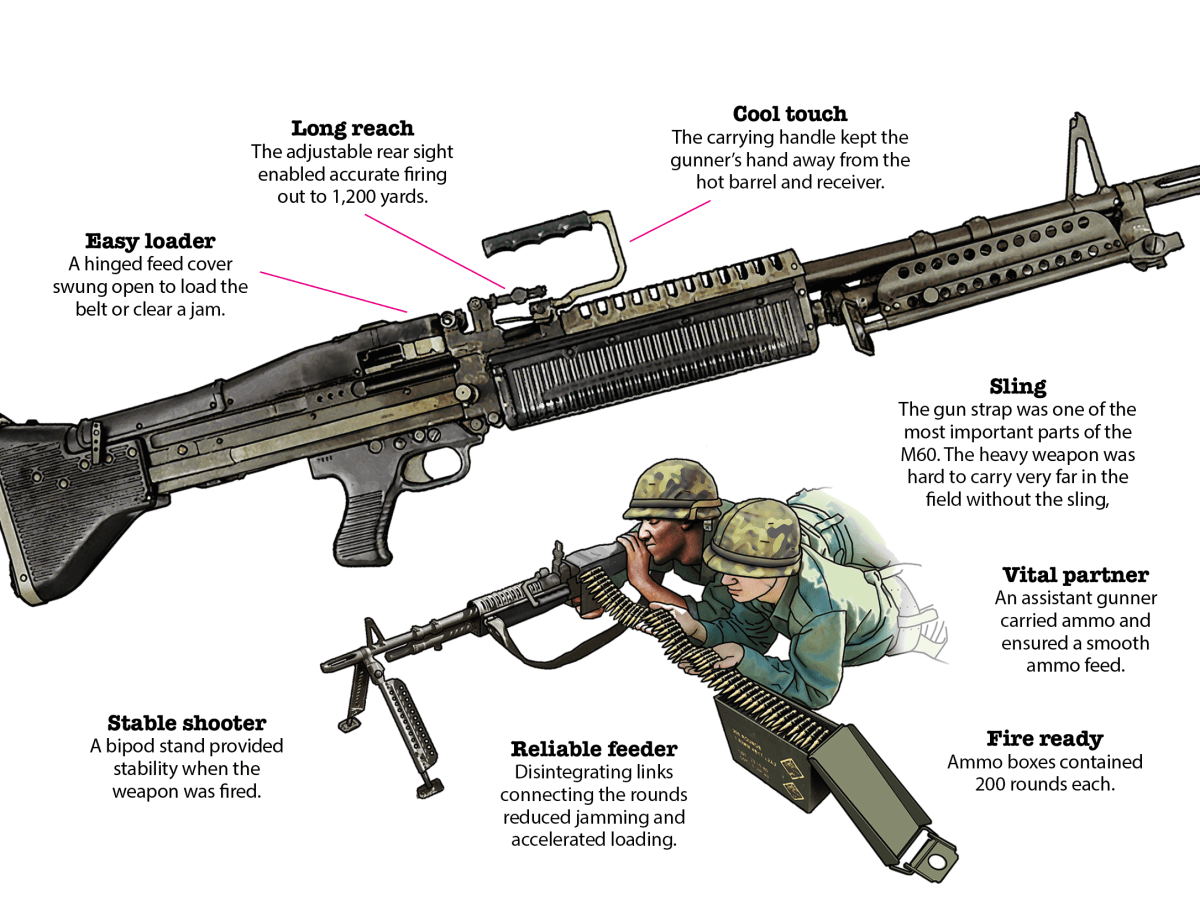 Long reach
The adjustable rear sight enabled accurate firing out to 1,200 yards.

Cool touch
The carrying handle kept the gunner's hand away from the hot barrel and receiver.

Easy loader
A hinged feed cover swung open to load the belt or clear a jam.

Sling
The gun strap was one of the most important parts of the M60. The heavy weapon was hard to carry very far in the field without the sling,

Vital partner
An assistant gunner carried ammo and ensured a smooth ammo feed.

Stable shooter
A bipod stand provided stability when the weapon was fired.

Reliable feeder
Disintegrating links connecting the rounds reduced jamming and accelerated loading.

Fire ready
Ammo boxes contained 200 rounds each.