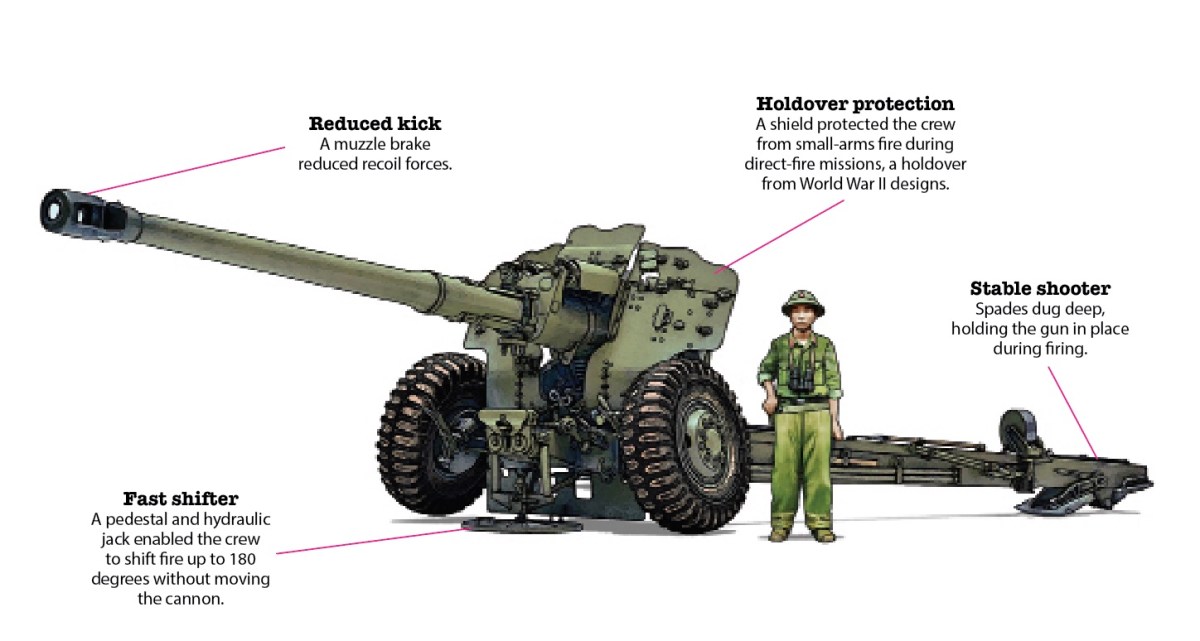 Reduced kick
A muzzle brake reduced recoil forces.

Holdover protection
A shield protected the crew from small-arms fire during direct-fire missions, a holdover from World War II designs.

Stable shooter
Spades dug deep, holding the gun in place during firing.

Fast shifter
A pedestal and hydraulic jack enabled the crew to shift fire up to 180 degrees without moving the cannon.