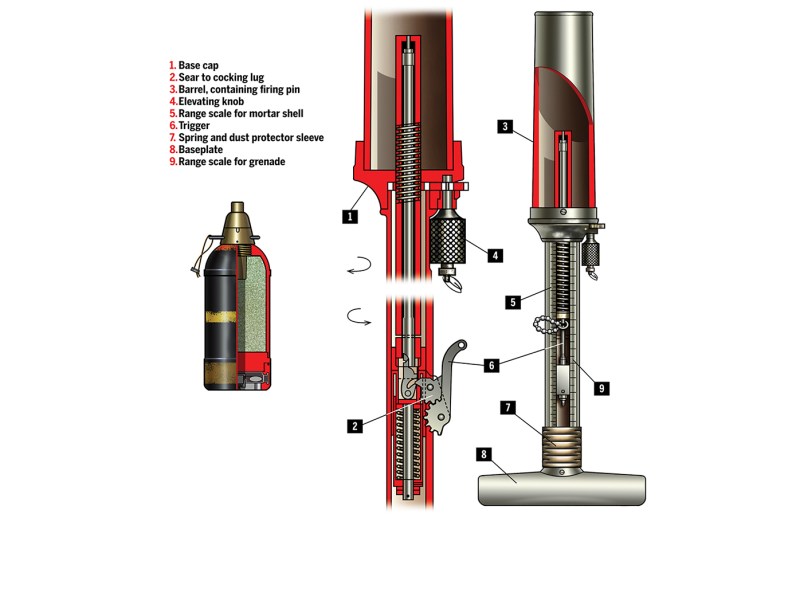 1. Base cap
2. Sear to cocking lug
3. Barrel, containing firing pin
4. Elevating knob
5. Range scale for mortar shell
6. Trigger
7. Spring and dust protector sleeve
8. Baseplate
9. Range scale for grenade

1

4

2

6

3

5

9

7

8