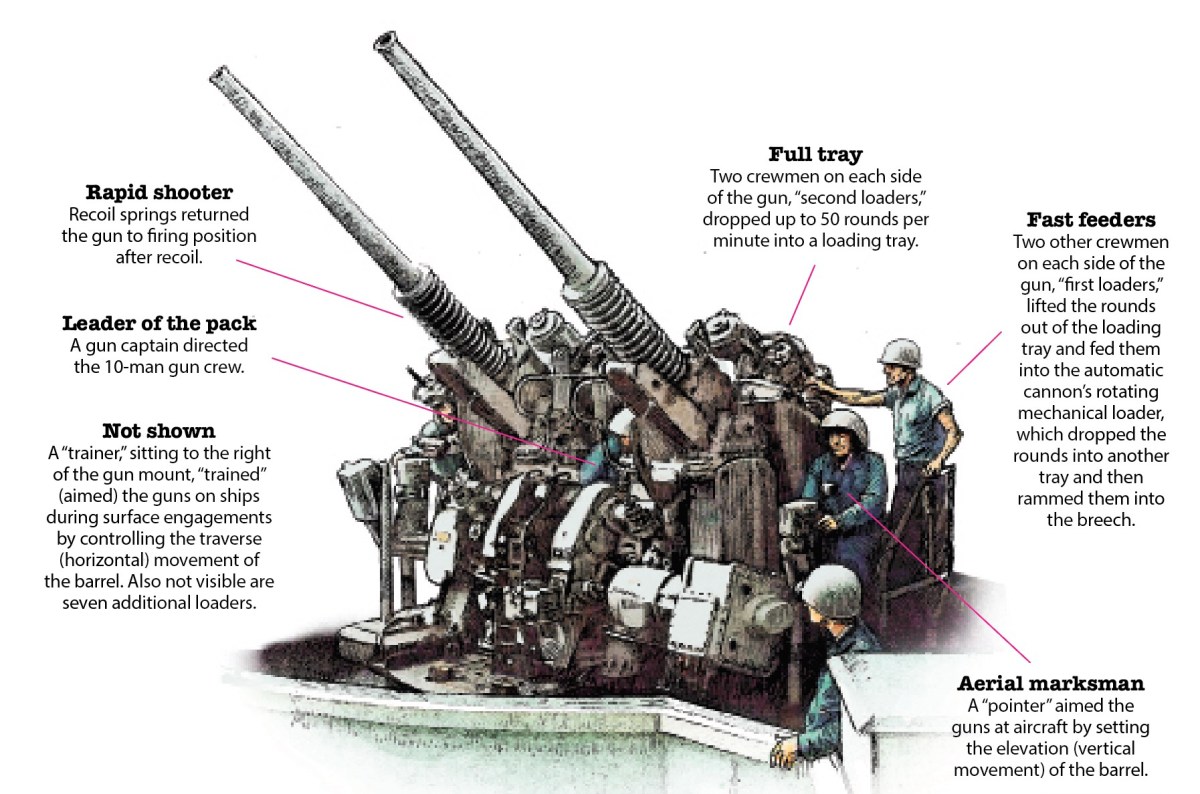 Rapid shooter
Recoil springs returned the gun to firing position after recoil.

Leader of the pack
A gun captain directed the 10-man gun crew.

Not shown
A "trainer," sitting to the right of the gun mount, "trained" (aimed) the guns on ships during surface engagements by controlling the traverse (horizontal) movement of the barrel. Also not visible are seven additional loaders.

Full tray
Two crewmen on each side of the gun, "second loaders," dropped up to 50 rounds per minute into a loading tray.

Fast feeders
Two other crewmen on each side of the gun, "first loaders," lifted the rounds out of the loading tray and fed them into the automatic cannon's rotating mechanical loader, which dropped the rounds into another tray and then rammed them into the breech.

Aerial marksman
A "pointer" aimed the guns at aircraft by setting the elevation (vertical movement) of the barrel.