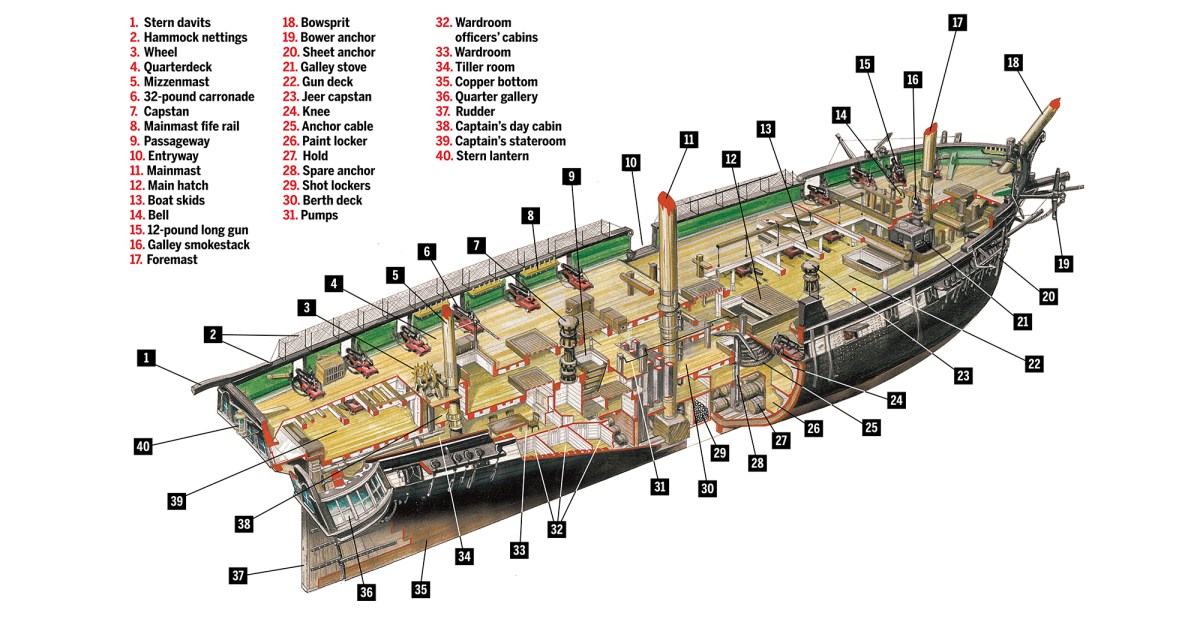 1. Stern davits
2. Hammock nettings
3. Wheel
4. Quarterdeck
5. Mizzenmast
6. 32-pound carronade
7. Capstan
8. Mainmast fife rail
9. Passageway
10. Entryway
11. Mainmast
12. Main hatch
13. Boat skids
14. Bell
15. 12-pound long gun
16. Galley smokestack
17. Foremast

18. Bowsprit
19. Bower anchor
20. Sheet anchor
21. Galley stove
22. Gun deck
23. Jeer capstan
24. Knee
25. Anchor cable
26. Paint locker
27. Hold
28. Spare anchor
29. Shot lockers
30. Berth deck
31. Pumps

32. Wardroom officers' cabins
33. Wardroom
34. Tiller room
35. Copper bottom
36. Quarter gallery
37. Rudder
38. Captain's day cabin
39. Captain's stateroom
40. Stern lantern

17
18
15
16
14
13
11
12
10
9
8
7
6
5
4
3
2
1
19
20
21
22
23
24
25
26
27
28
29
30
31
32
33
34
35
36
37
38
39
40