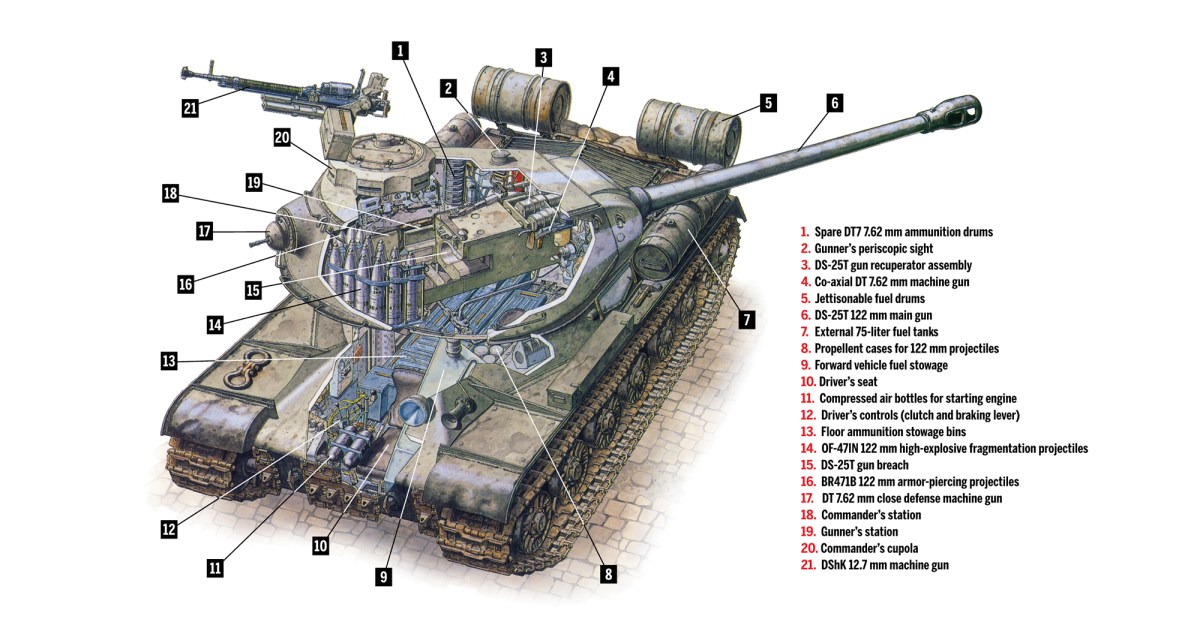 1
2
3
4
5
6
7
8
9
10
11
12
13
14
15
16
17
18
19
20
21

1. Spare DT7 7.62 mm ammunition drums
2. Gunner's periscopic sight
3. DS-25T gun recuperator assembly
4. Co-axial DT 7.62 mm machine gun
5. Jettisonable fuel drums
6. DS-25T 122 mm main gun
7. External 75-liter fuel tanks
8. Propellent cases for 122 mm projectiles
9. Forward vehicle fuel stowage
10. Driver's seat
11. Compressed air bottles for starting engine
12. Driver's controls (clutch and braking lever)
13. Floor ammunition stowage bins
14. OF-47IN 122 mm high-explosive fragmentation projectiles
15. DS-25T gun breach
16. BR471B 122 mm armor-piercing projectiles
17. DT 7.62 mm close defense machine gun
18. Commander's station
19. Gunner's station
20. Commander's cupola
21. DShK 12.7 mm machine gun