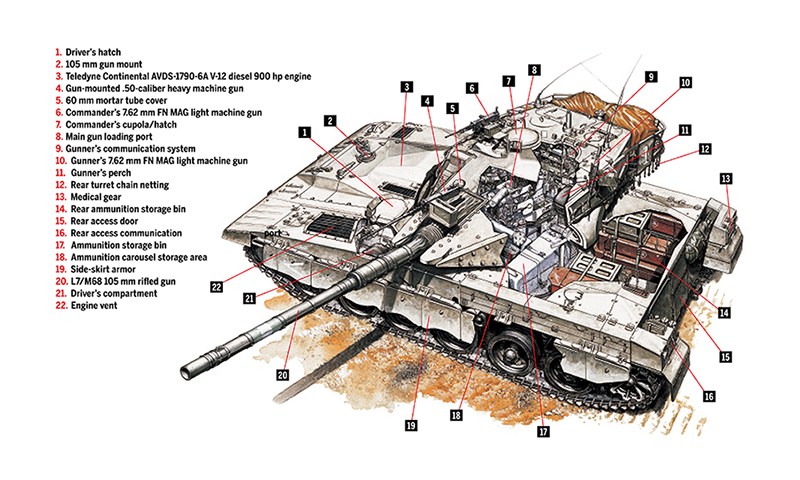 1. Driver's hatch
2. 105 mm gun mount
3. Teledyne Continental AVDS-1790-6A V-12 diesel 900 hp engine
4. Gun-mounted .50-caliber heavy machine gun
5. 60 mm mortar tube cover
6. Commander's 7.62 mm FN MAG light machine gun
7. Commander's cupola/hatch
8. Main gun loading port
9. Gunner's communication system
10. Gunner's 7.62 mm FN MAG light machine gun
11. Gunner's perch
12. Rear turret chain netting
13. Medical gear
14. Rear ammunition storage bin
15. Rear access door
16. Rear access communication
17. Ammunition storage bin
18. Ammunition carousel storage area
19. Side-skirt armor
20. L7/M68 105 mm rifled gun
21. Driver's compartment
22. Engine vent

port

1
2
3
4
5
6
7
8
9
10
11
12
13
14
15
16
17
18
19
20
21
22