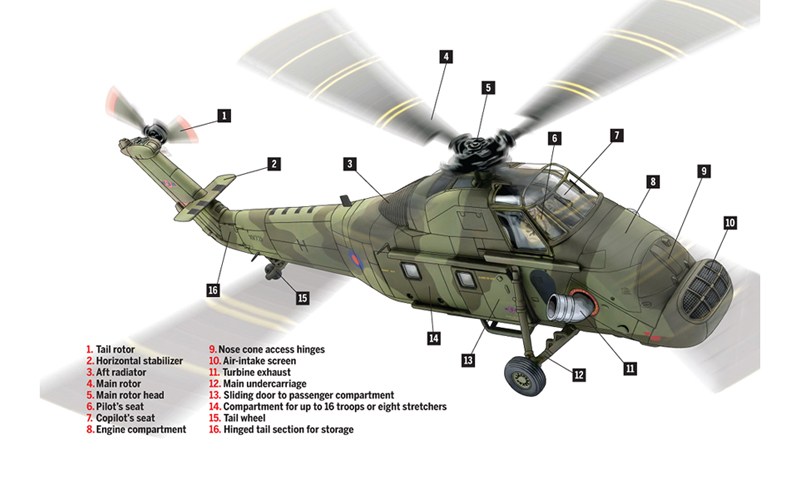 1
2
3
4
5
6
7
8
9
10
11
12
13
14
15
16

1. Tail rotor
2. Horizontal stabilizer
3. Aft radiator
4. Main rotor
5. Main rotor head
6. Pilot's seat
7. Copilot's seat
8. Engine compartment

9. Nose cone access hinges
10. Air-intake screen
11. Turbine exhaust
12. Main undercarriage
13. Sliding door to passenger compartment
14. Compartment for up to 16 troops or eight stretchers
15. Tail wheel
16. Hinged tail section for storage