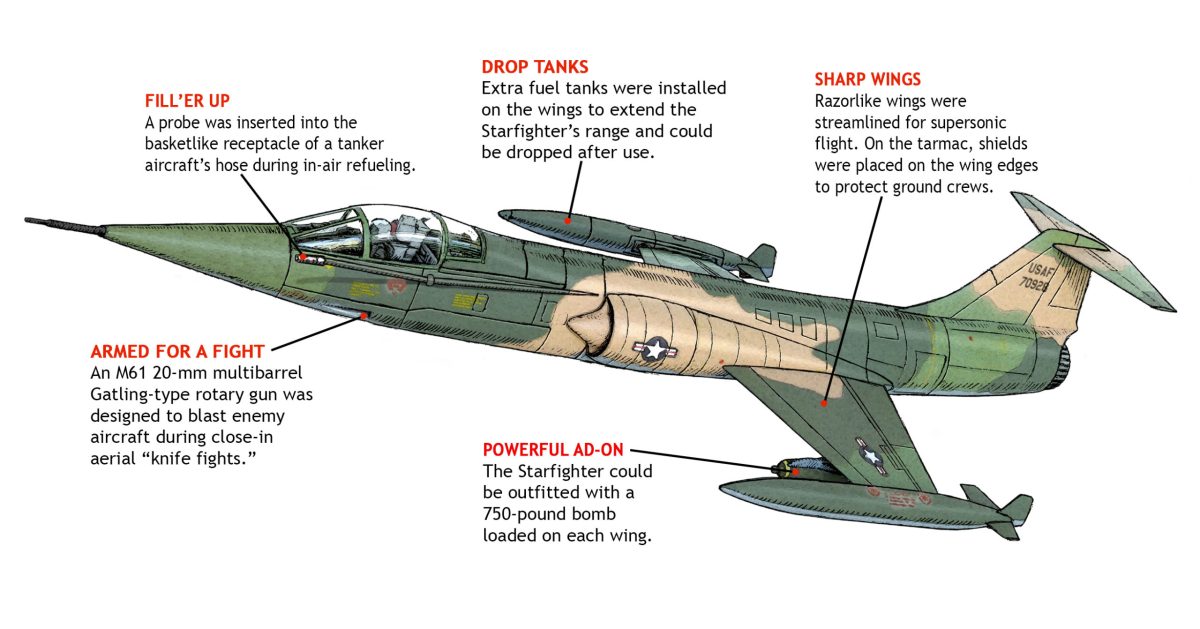 FILL'ER UP
A probe was inserted into the basketlike receptacle of a tanker aircraft's hose during in-air refueling.

DROP TANKS
Extra fuel tanks were installed on the wings to extend the Starfighter's range and could be dropped after use.

SHARP WINGS
Razorlike wings were streamlined for supersonic flight. On the tarmac, shields were placed on the wing edges to protect ground crews.

USAF
70928

ARMED FOR A FIGHT
An M61 20-mm multibarrel Gatling-type rotary gun was designed to blast enemy aircraft during close-in aerial "knife fights."

POWERFUL AD-ON
The Starfighter could be outfitted with a 750-pound bomb loaded on each wing.