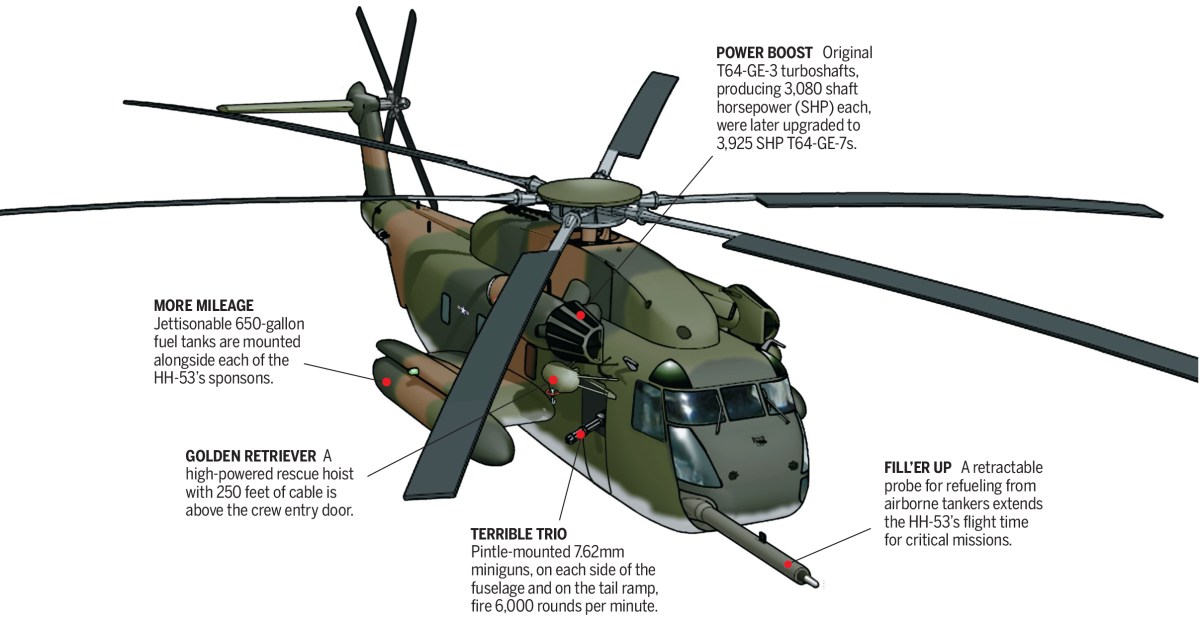 POWER BOOST Original T64-GE-3 turboshafts, producing 3,080 shaft horsepower (SHP) each, were later upgraded to 3,925 SHP T64-GE-7s.

MORE MILEAGE
Jettisonable 650-gallon fuel tanks are mounted alongside each of the HH-53's sponsons.

GOLDEN RETRIEVER A high-powered rescue hoist with 250 feet of cable is above the crew entry door.

TERRIBLE TRIO
Pintle-mounted 7.62mm miniguns, on each side of the fuselage and on the tail ramp, fire 6,000 rounds per minute.

FILL'ER UP A retractable probe for refueling from airborne tankers extends the HH-53's flight time for critical missions.